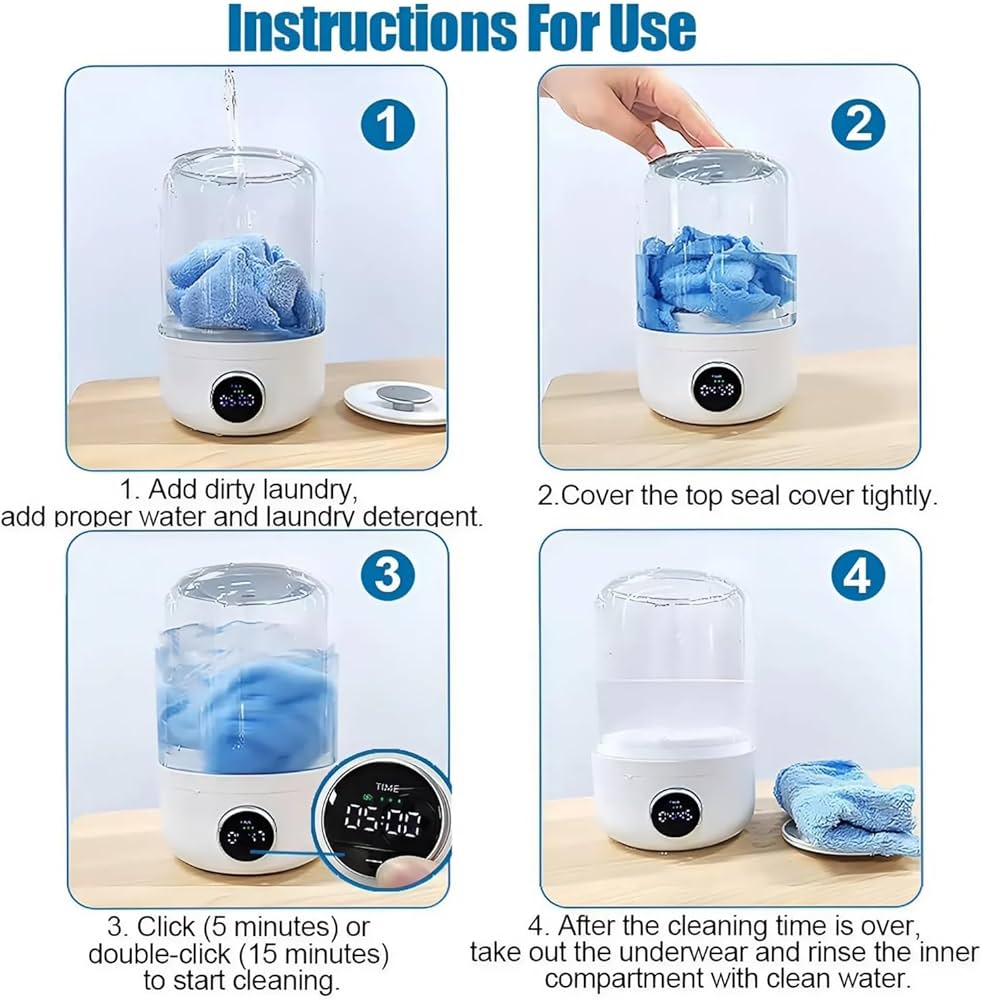 Instructions For Use

1

1. Add dirty laundry, add proper water and laundry detergent.

2

2.Cover the top seal cover tightly.

3

TIME

05:00

3. Click (5 minutes) or double-click (15 minutes) to start cleaning.

4

4. After the cleaning time is over, take out the underwear and rinse the inner compartment with clean water.